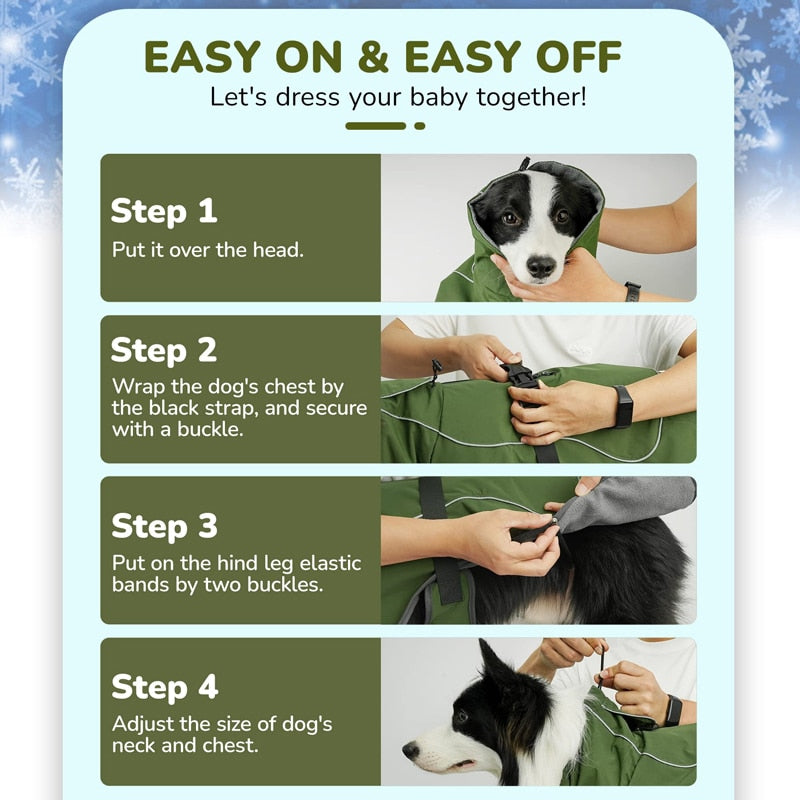 EASY ON & EASY OFF
Let's dress your baby together!

Step 1
Put it over the head.

Step 2
Wrap the dog's chest by the black strap, and secure with a buckle.

Step 3
Put on the hind leg elastic bands by two buckles.

Step 4
Adjust the size of dog's neck and chest.